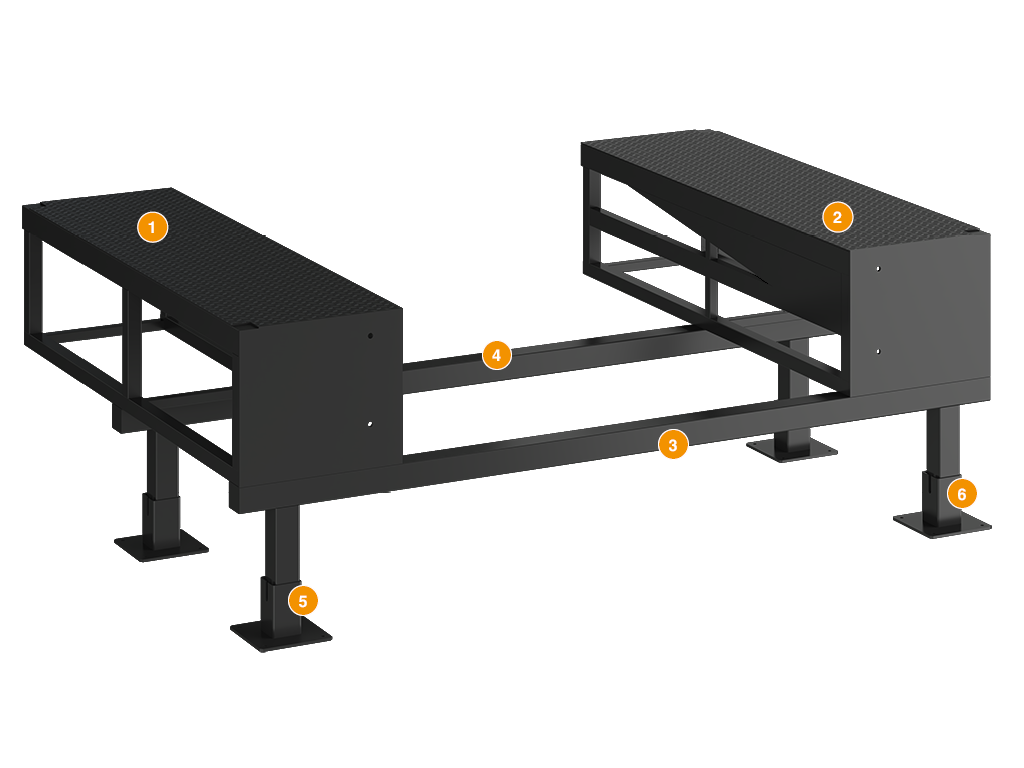 1
2
4
3
6
5